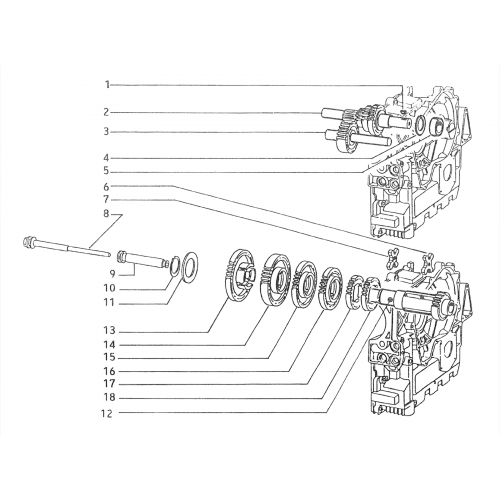 1
2
3
4
5
6
7
8
9
10
11
13
14
15
16
17
18
12